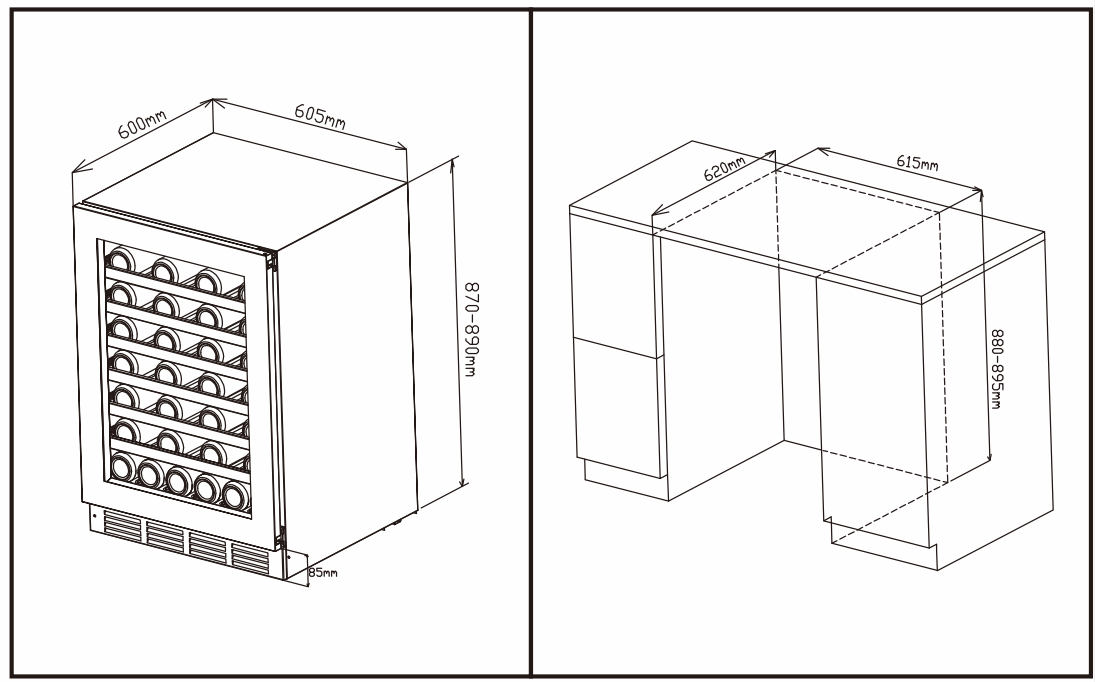 600mm
605mm
870-890mm
85mm

620mm
615mm
880-895mm